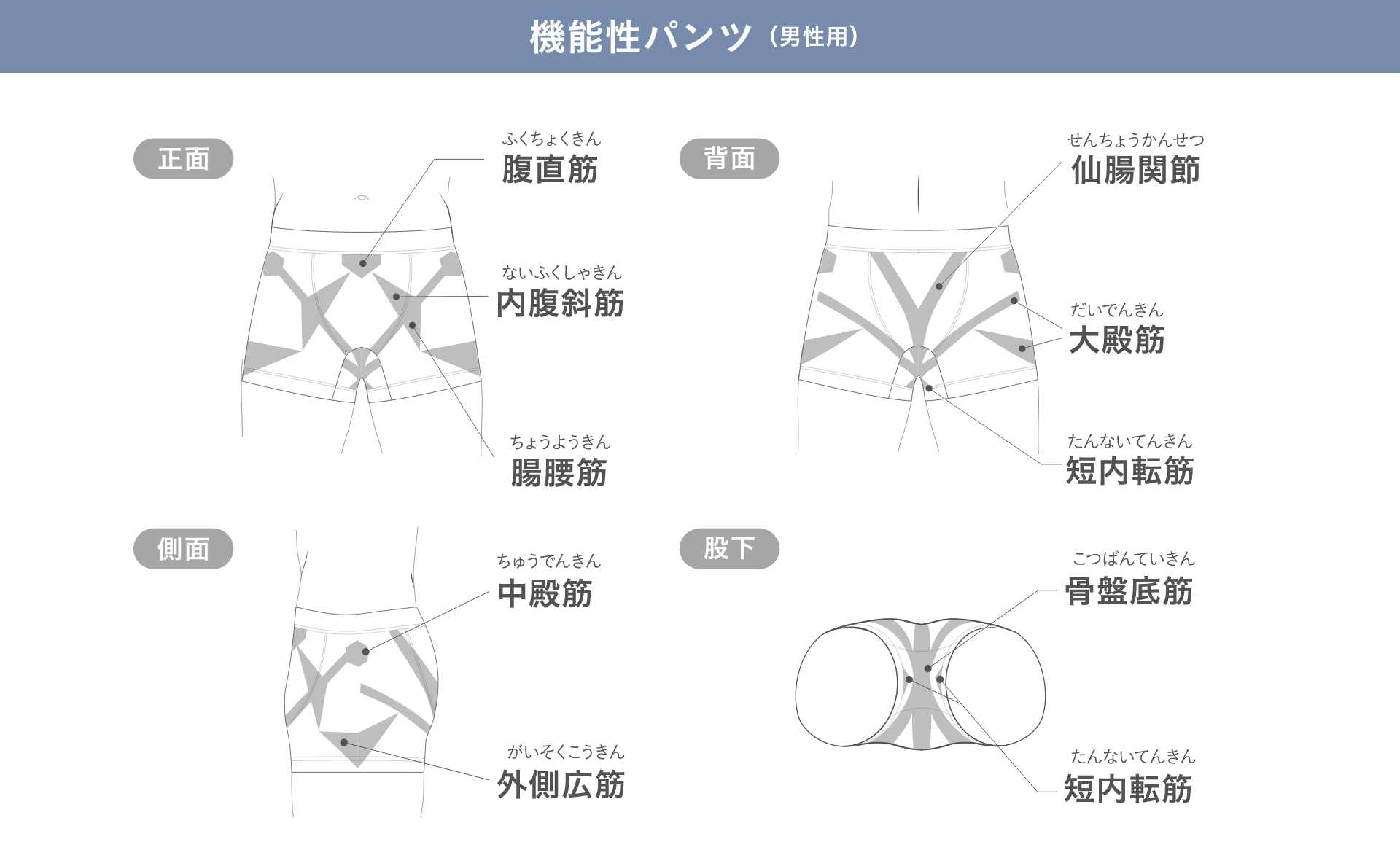 機能性パンツ（男性用）

正面

ふくちょくきん
腹直筋

ないふくしゃきん
内腹斜筋

ちょうようきん
腸腰筋

背面

せんちょうかんせつ
仙腸関節

だいでんきん
大殿筋

たんないてんきん
短内転筋

側面

ちゅうでんきん
中殿筋

がいそくこうきん
外側広筋

股下

こつばんていきん
骨盤底筋

たんないてんきん
短内転筋