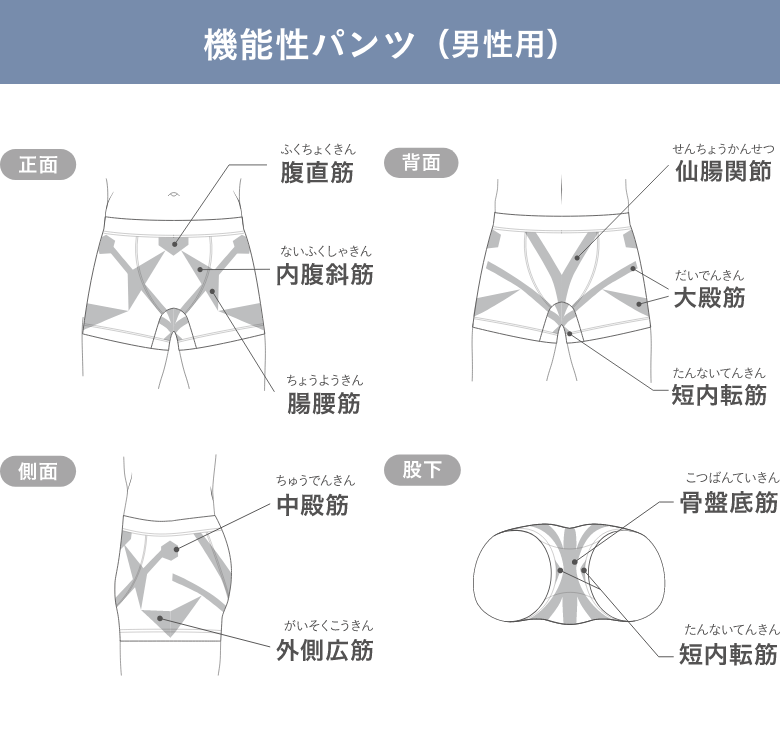 機能性パンツ（男性用）

正面

ふくちょくきん
腹直筋

ないふくしゃきん
内腹斜筋

ちょうようきん
腸腰筋

背面

せんちょうかんせつ
仙腸関節

だいでんきん
大殿筋

たんないてんきん
短内転筋

側面

ちゅうでんきん
中殿筋

がいそくこうきん
外側広筋

股下

こつばんていきん
骨盤底筋

たんないてんきん
短内転筋